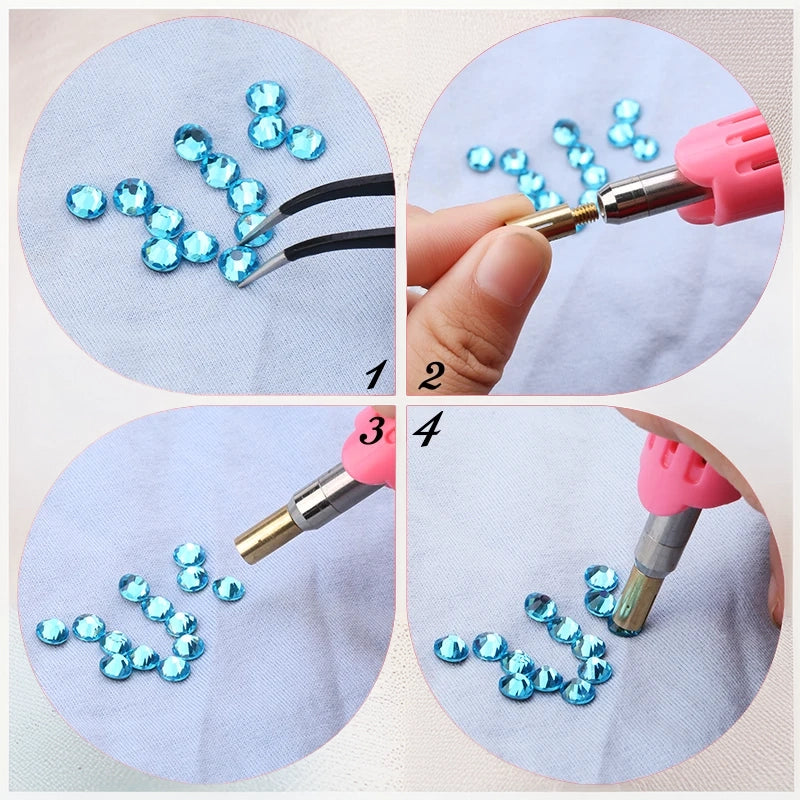 1
2
3
4